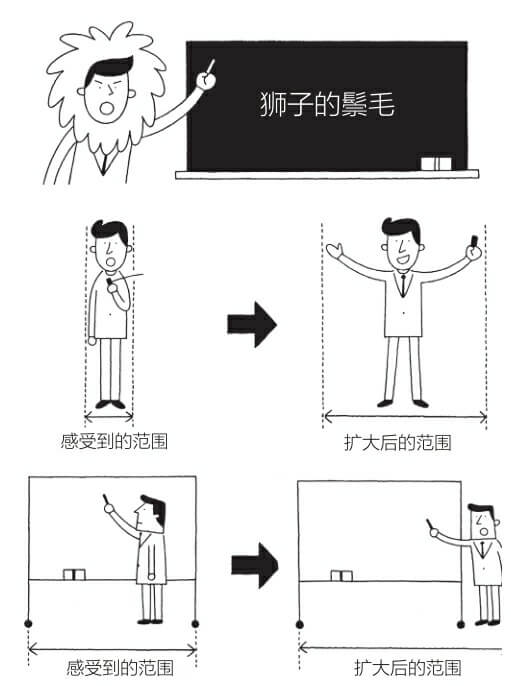 狮子的鬃毛

感受到的范围

扩大后的范围

感受到的范围

扩大后的范围