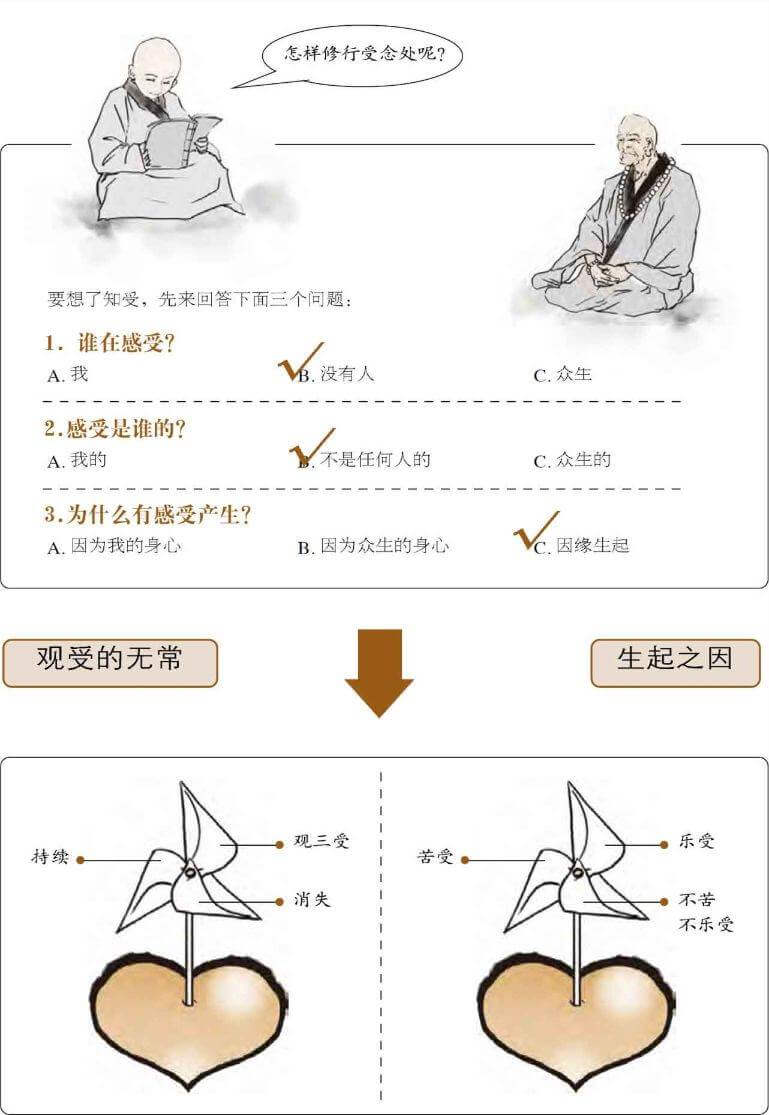 怎样修行受念处呢？

要想了知受，先来回答下面三个问题：

1. 谁在感受？
A. 我
B. 没有人
C. 众生

2. 感受是谁的？
A. 我的
B. 不是任何人的
C. 众生的

3. 为什么有感受产生？
A. 因为我的身心
B. 因为众生的身心
C. 因缘生起

观受的无常

生起之因

持续
观三受
消失

苦受
乐受
不苦不乐受