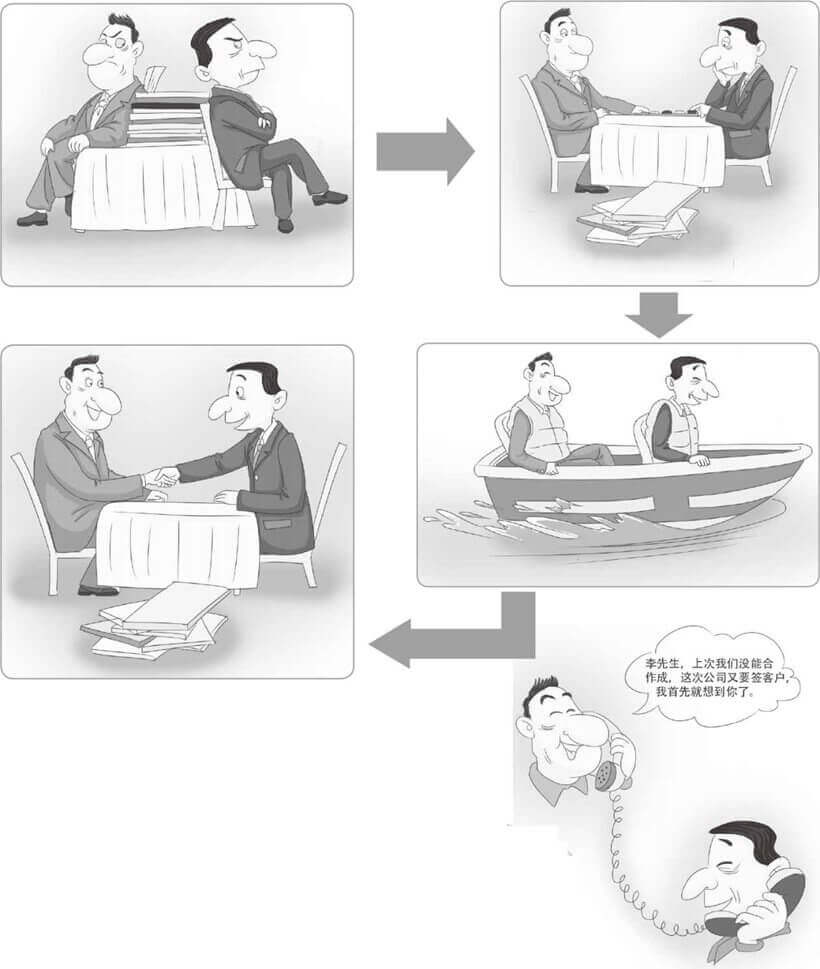 李先生，上次我们没能合作成，这次公司又要签客户，我首先就想到你了。