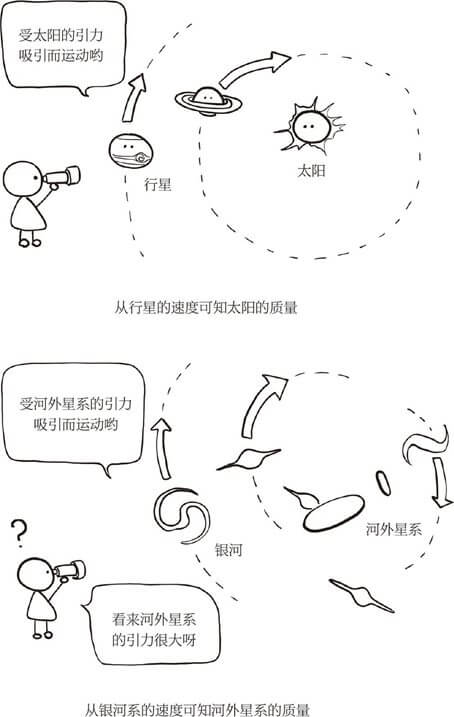 受太阳的引力吸引而运动哟

行星

太阳

从行星的速度可知太阳的质量

受河外星系的引力吸引而运动哟

?

银河

河外星系

看来河外星系的引力很大呀

从银河系的速度可知河外星系的质量