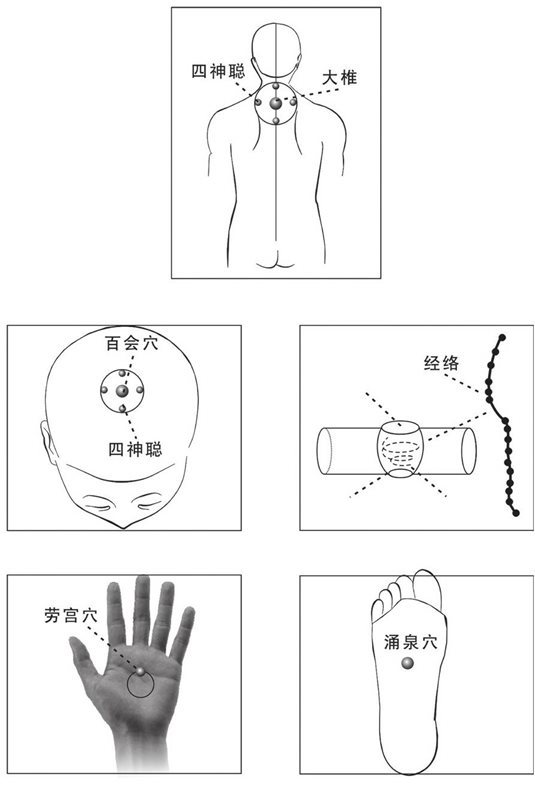 四神聪
大椎

百会穴
四神聪

经络

劳宫穴

涌泉穴