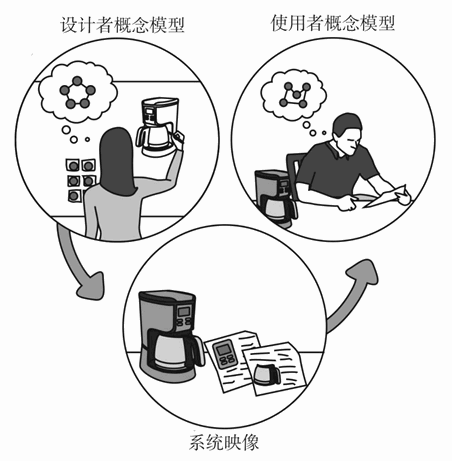 设计者概念模型

使用者概念模型

系统映像