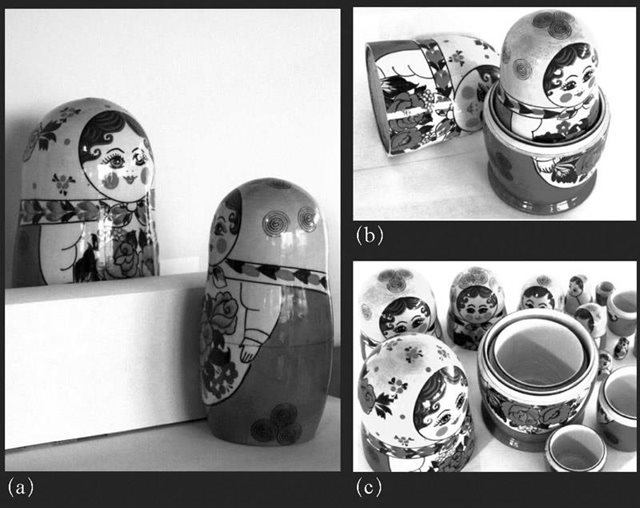 (a)

(b)

(c)